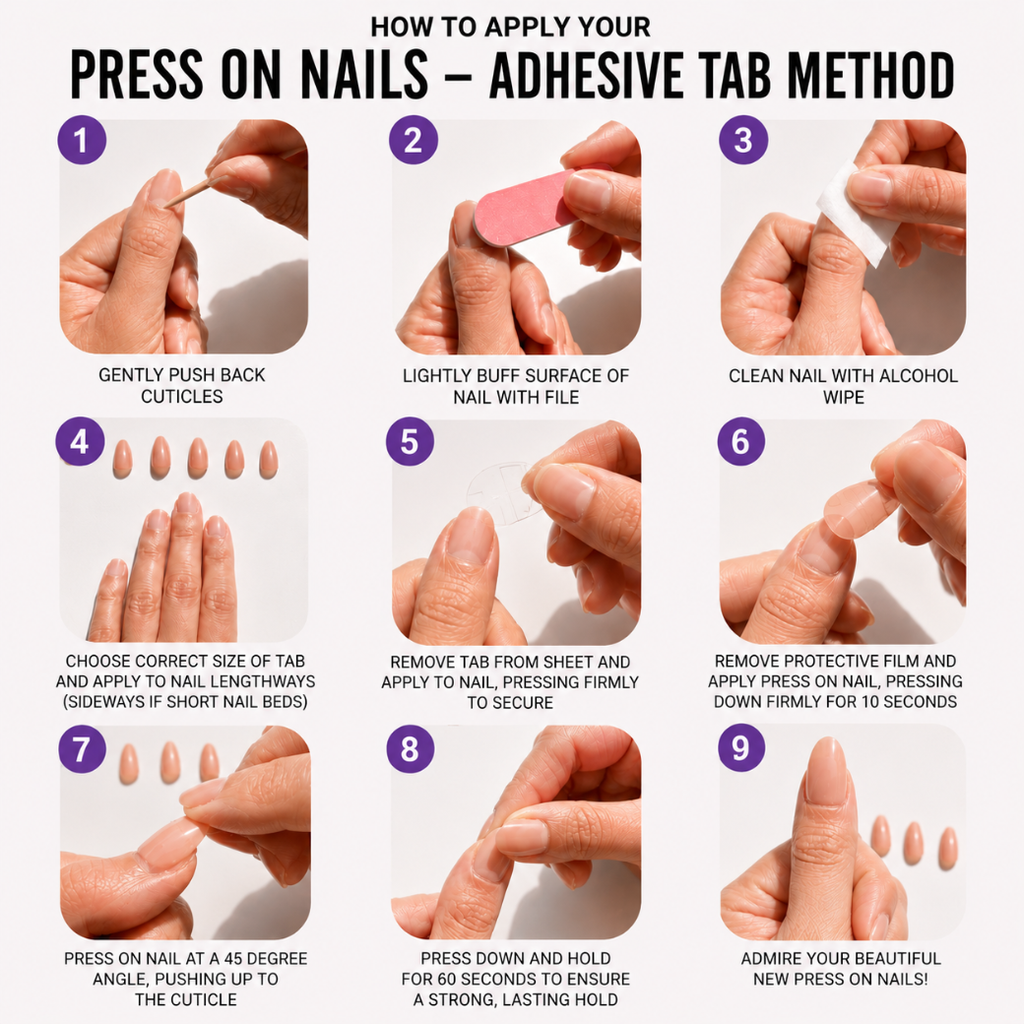 HOW TO APPLY YOUR
PRESS ON NAILS – ADHESIVE TAB METHOD

1
GENTLY PUSH BACK CUTICLES

2
LIGHTLY BUFF SURFACE OF NAIL WITH FILE

3
CLEAN NAIL WITH ALCOHOL WIPE

4
CHOOSE CORRECT SIZE OF TAB AND APPLY TO NAIL LENGTHWAYS (SIDEWAYS IF SHORT NAIL BEDS)

5
REMOVE TAB FROM SHEET AND APPLY TO NAIL, PRESSING FIRMLY TO SECURE

6
REMOVE PROTECTIVE FILM AND APPLY PRESS ON NAIL, PRESSING DOWN FIRMLY FOR 10 SECONDS

7
PRESS ON NAIL AT A 45 DEGREE ANGLE, PUSHING UP TO THE CUTICLE

8
PRESS DOWN AND HOLD FOR 60 SECONDS TO ENSURE A STRONG, LASTING HOLD

9
ADMIRE YOUR BEAUTIFUL NEW PRESS ON NAILS!